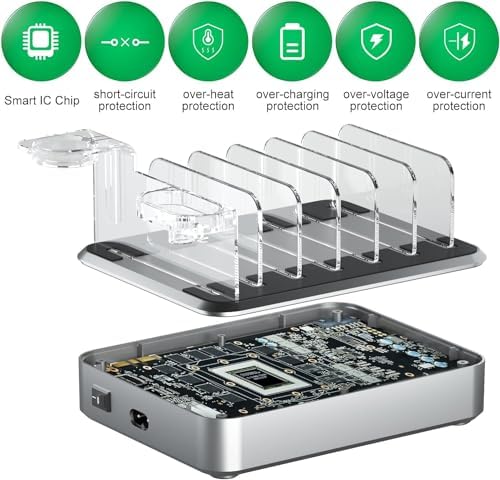 Smart IC Chip

short-circuit protection

over-heat protection

over-charging protection

over-voltage protection

over-current protection