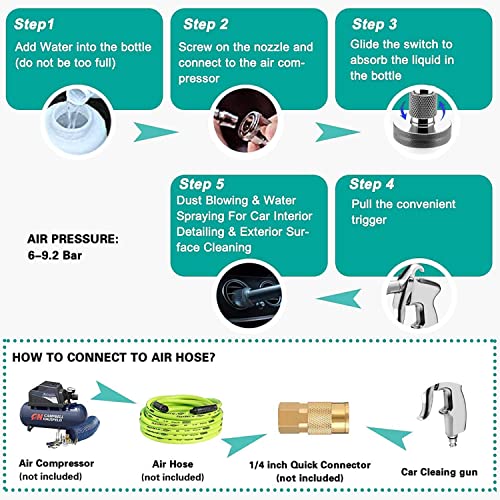 Step1
Add Water into the bottle (do not be too full)

Step 2
Screw on the nozzle and connect to the air compressor

Step 3
Glide the switch to absorb the liquid in the bottle

Step 5
Dust Blowing & Water Spraying For Car Interior Detailing & Exterior Surface Cleaning

Step 4
Pull the convenient trigger

AIR PRESSURE:
6–9.2 Bar

HOW TO CONNECT TO AIR HOSE?

CH CAMPBELL HAUSFELD

Air Compressor
(not included)

Air Hose
(not included)

1/4 inch Quick Connector
(not included)

Car Cleaing gun