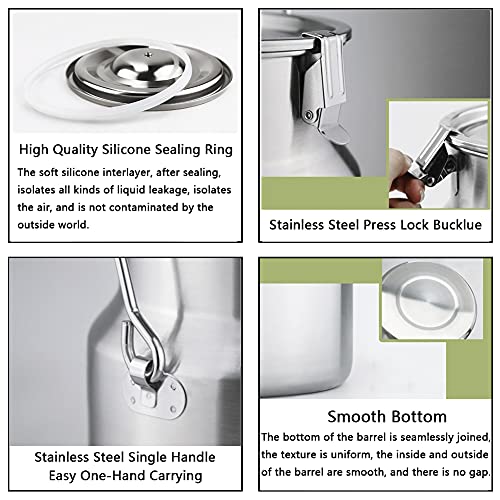 High Quality Silicone Sealing Ring

The soft silicone interlayer, after sealing, isolates all kinds of liquid leakage, isolates the air, and is not contaminated by the outside world.

Stainless Steel Press Lock Bucklue

Stainless Steel Single Handle
Easy One-Hand Carrying

Smooth Bottom

The bottom of the barrel is seamlessly joined, the texture is uniform, the inside and outside of the barrel are smooth, and there is no gap.