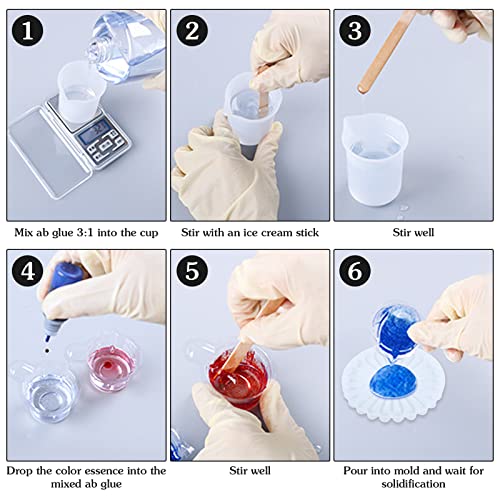 1

Mix ab glue 3:1 into the cup

2

Stir with an ice cream stick

3

Stir well

4

Drop the color essence into the mixed ab glue

5

Stir well

6

Pour into mold and wait for solidification