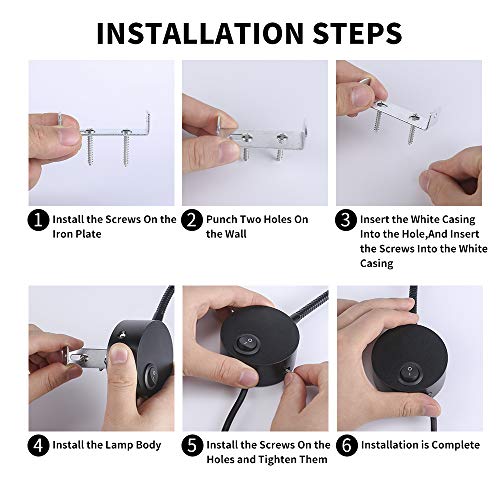 INSTALLATION STEPS

1 Install the Screws On the Iron Plate

2 Punch Two Holes On the Wall

3 Insert the White Casing Into the Hole,And Insert the Screws Into the White Casing

4 Install the Lamp Body

5 Install the Screws On the Holes and Tighten Them

6 Installation is Complete