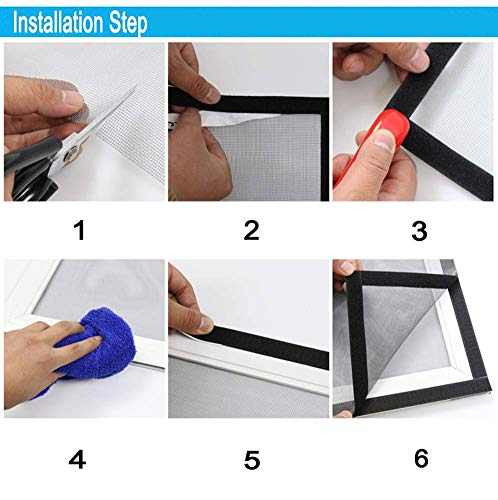 Installation Step

1

2

3

4

5

6