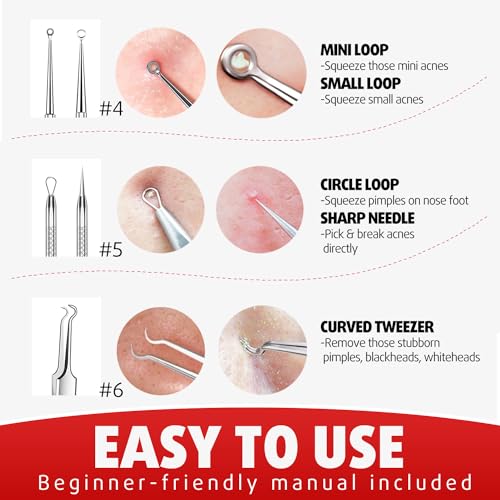 #4

MINI LOOP
-Squeeze those mini acnes

SMALL LOOP
-Squeeze small acnes

#5

CIRCLE LOOP
-Squeeze pimples on nose foot

SHARP NEEDLE
-Pick & break acnes directly

#6

CURVED TWEEZER
-Remove those stubborn pimples, blackheads, whiteheads

EASY TO USE
Beginner-friendly manual included