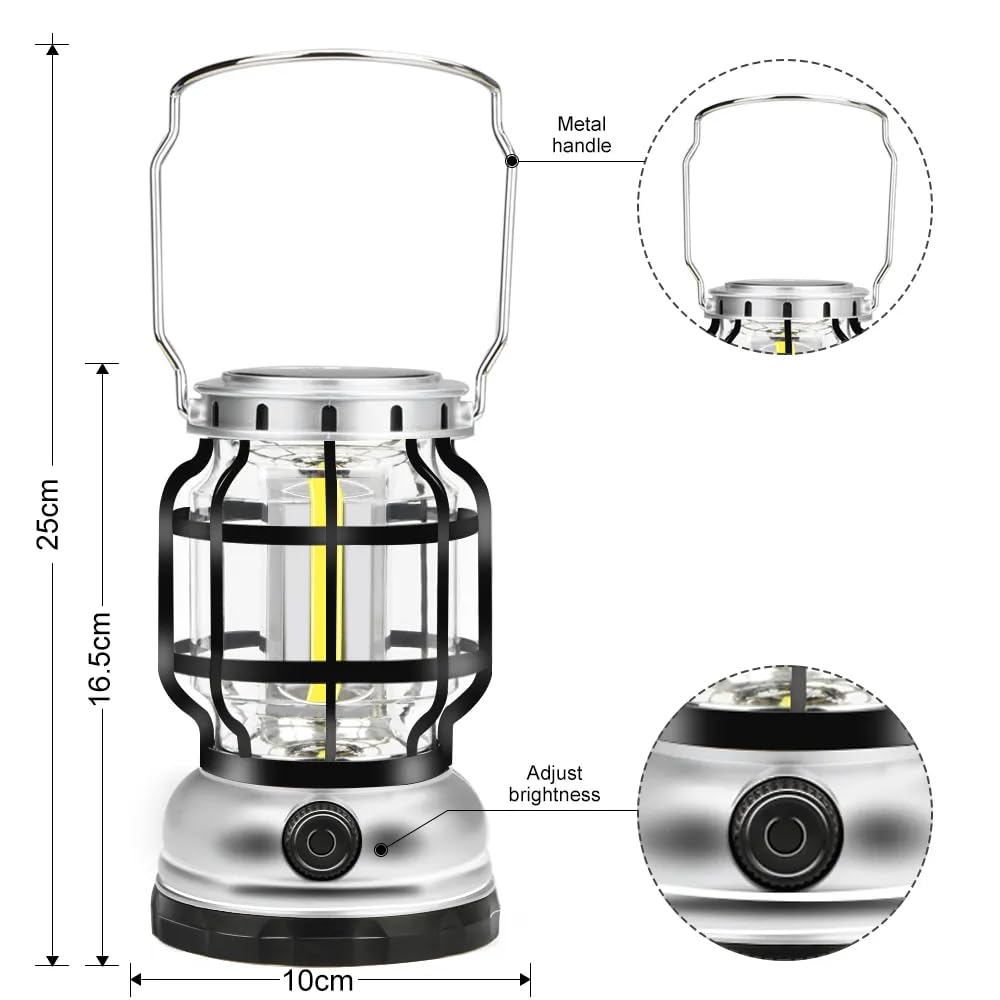 25cm

16.5cm

Metal handle

Adjust brightness

10cm