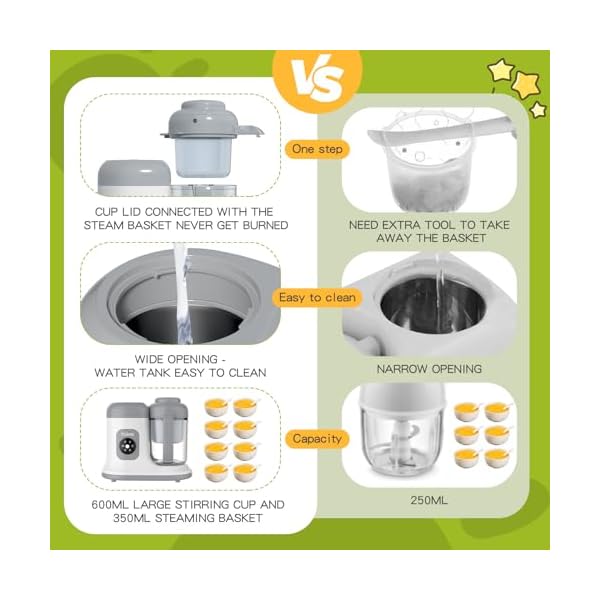 VS

One step

CUP LID CONNECTED WITH THE STEAM BASKET NEVER GET BURNED

NEED EXTRA TOOL TO TAKE AWAY THE BASKET

Easy to clean

WIDE OPENING - WATER TANK EASY TO CLEAN

NARROW OPENING

Capacity

600ML LARGE STIRRING CUP AND 350ML STEAMING BASKET

250ML