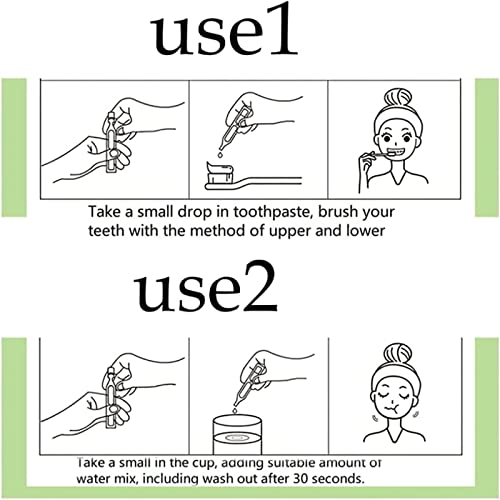 use1

Take a small drop in toothpaste, brush your teeth with the method of upper and lower

use2

Take a small in the cup, adding suitable amount of water mix, including wash out after 30 seconds.