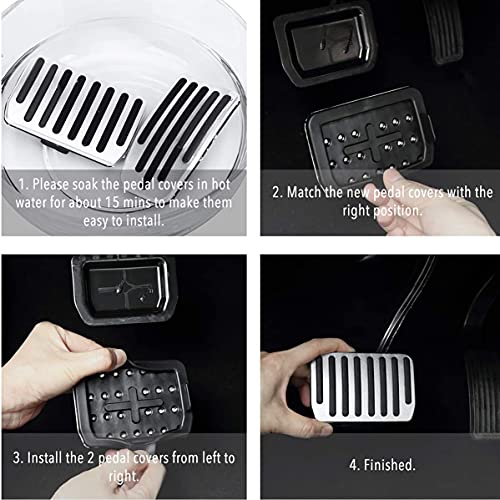 1. Please soak the pedal covers in hot water for about 15 mins to make them easy to install.

2. Match the new pedal covers with the right position.

3. Install the 2 pedal covers from left to right.

4. Finished.