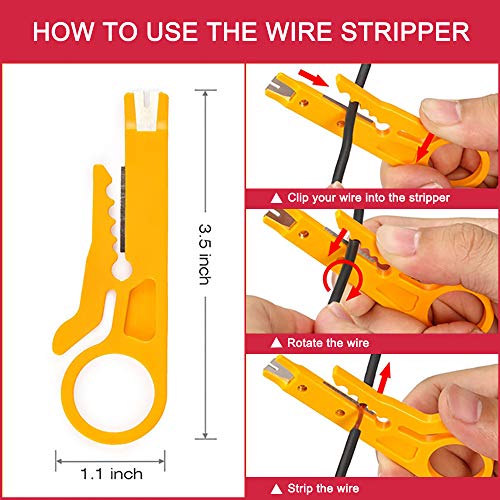 HOW TO USE THE WIRE STRIPPER

3.5 inch

1.1 inch

▲ Clip your wire into the stripper

▲ Rotate the wire

▲ Strip the wire