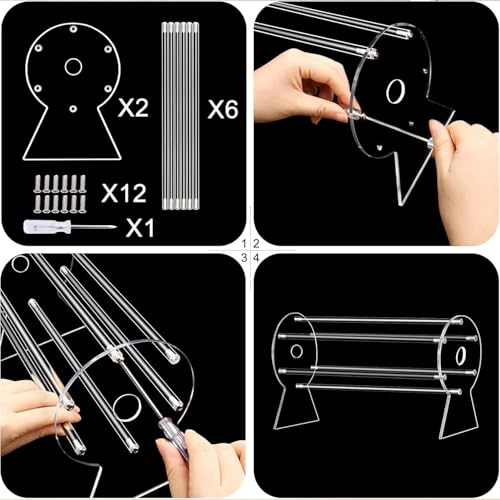 X2

X6

X12

X1

1 2
3 4