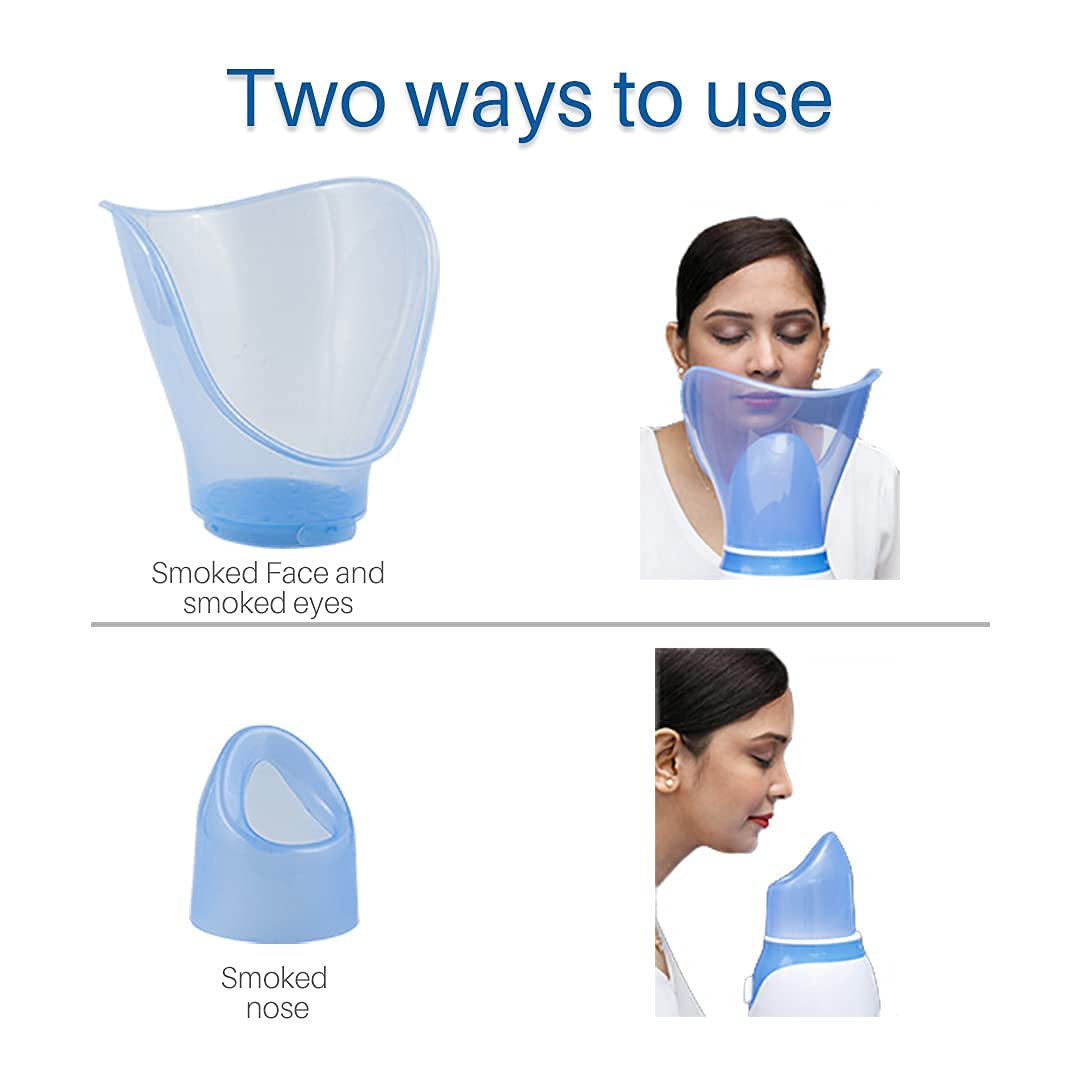 Two ways to use

Smoked Face and smoked eyes

Smoked nose