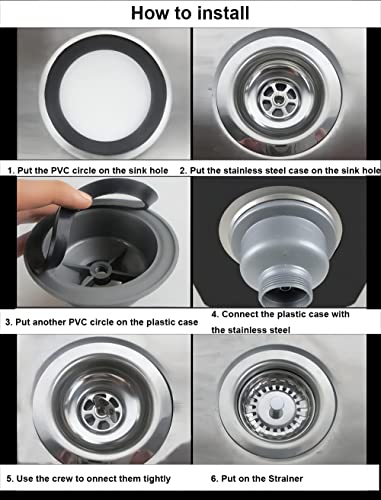 How to install

1. Put the PVC circle on the sink hole

2. Put the stainless steel case on the sink hole

3. Put another PVC circle on the plastic case

4. Connect the plastic case with the stainless steel

5. Use the crew to onnect them tightly

6. Put on the Strainer