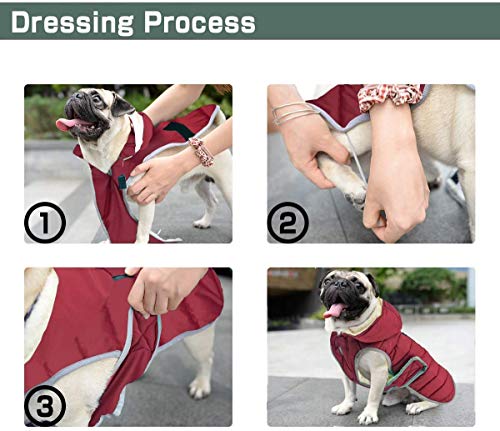 Dressing Process

①

②

③