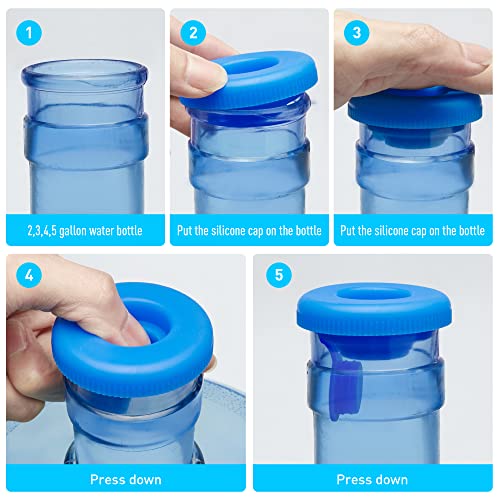 1

2,3,4,5 gallon water bottle

2

Put the silicone cap on the bottle

3

Put the silicone cap on the bottle

4

Press down

5

Press down