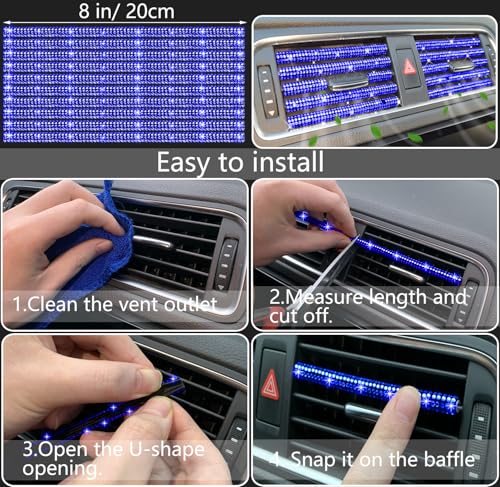 8 in/ 20cm

Easy to install

1.Clean the vent outlet

2.Measure length and cut off.

3.Open the U-shape opening.

4. Snap it on the baffle