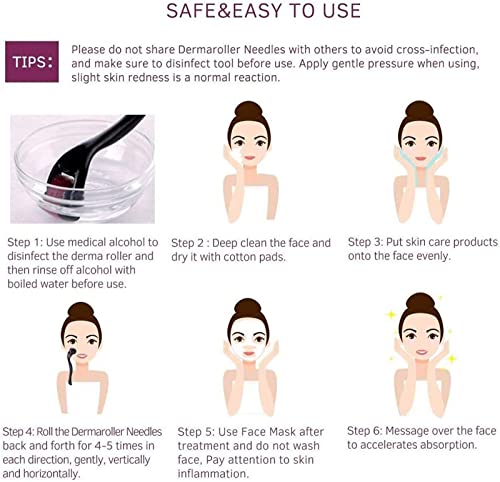 SAFE&EASY TO USE

TIPS:

Please do not share Dermaroller Needles with others to avoid cross-infection, and make sure to disinfect tool before use. Apply gentle pressure when using, slight skin redness is a normal reaction.

Step 1: Use medical alcohol to disinfect the derma roller and then rinse off alcohol with boiled water before use.

Step 2 : Deep clean the face and dry it with cotton pads.

Step 3: Put skin care products onto the face evenly.

Step 4: Roll the Dermaroller Needles back and forth for 4-5 times in each direction, gently, vertically and horizontally.

Step 5: Use Face Mask after treatment and do not wash face, Pay attention to skin inflammation.

Step 6: Message over the face to accelerates absorption.