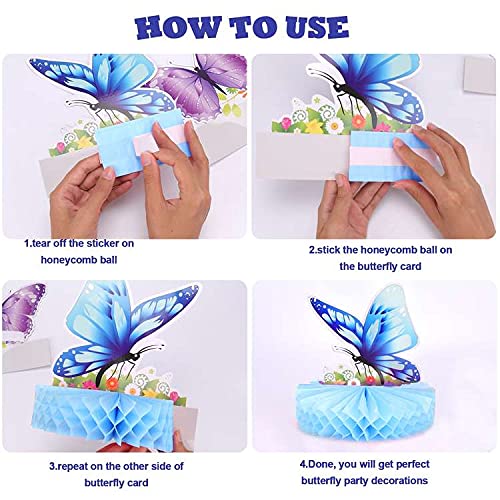 HOW TO USE

1.tear off the sticker on honeycomb ball

2.stick the honeycomb ball on the butterfly card

3.repeat on the other side of butterfly card

4.Done, you will get perfect butterfly party decorations