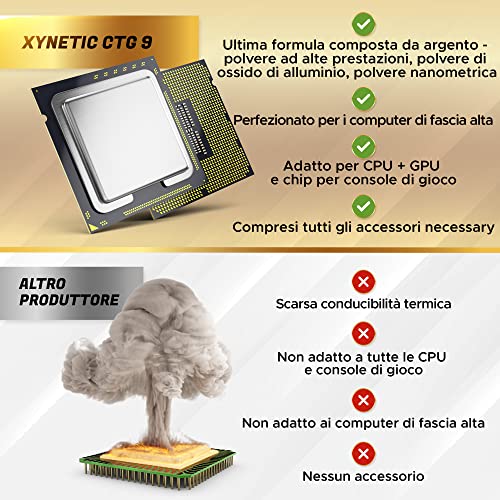 XYNETIC CTG 9

Ultima formula composta da argento - polvere ad alte prestazioni, polvere di ossido di alluminio, polvere nanometrica

Perfezionato per i computer di fascia alta

Adatto per CPU + GPU e chip per console di gioco

Compresi tutti gli accessori necessary

ALTRO PRODUTTORE

Scarsa conducibilità termica

Non adatto a tutte le CPU e console di gioco

Non adatto ai computer di fascia alta

Nessun accessorio