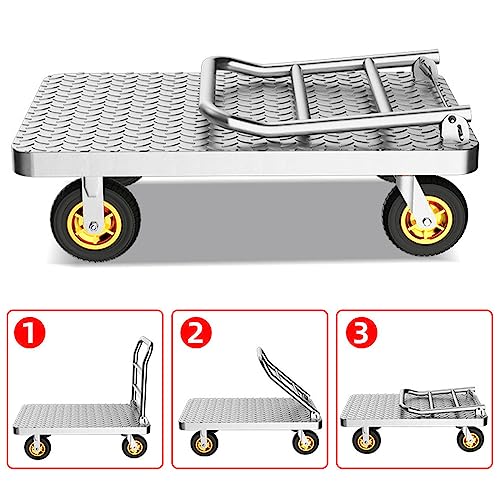 1

2

3