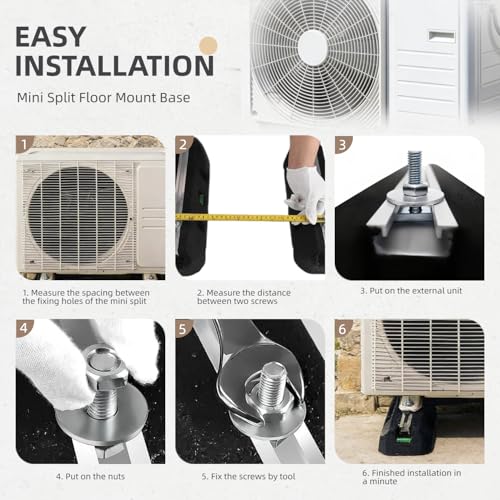 EASY INSTALLATION

Mini Split Floor Mount Base

1

2

3

1. Measure the spacing between the fixing holes of the mini split

2. Measure the distance between two screws

3. Put on the external unit

4

5

6

4. Put on the nuts

5. Fix the screws by tool

6. Finished installation in a minute