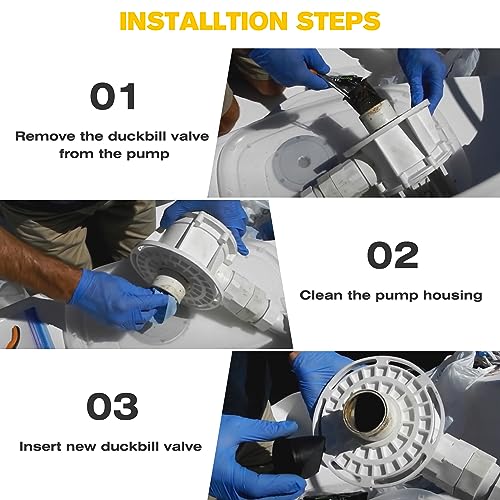 INSTALLTION STEPS

01

Remove the duckbill valve from the pump

02

Clean the pump housing

03

Insert new duckbill valve