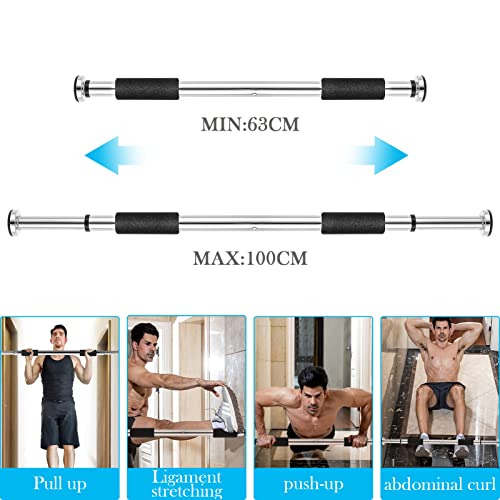 MIN:63CM

MAX:100CM

Pull up

Ligament stretching

push-up

abdominal curl