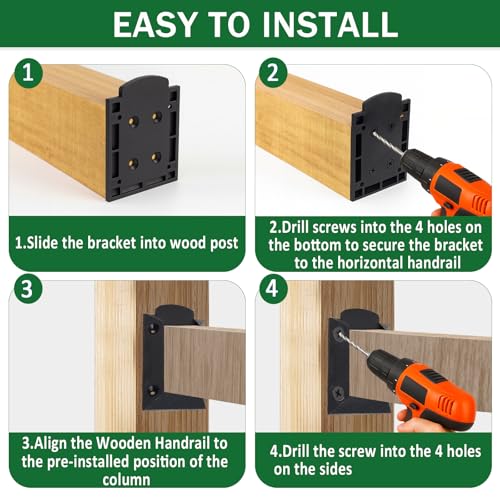 EASY TO INSTALL

1

1.Slide the bracket into wood post

2

2.Drill screws into the 4 holes on the bottom to secure the bracket to the horizontal handrail

3

3.Align the Wooden Handrail to the pre-installed position of the column

4

4.Drill the screw into the 4 holes on the sides