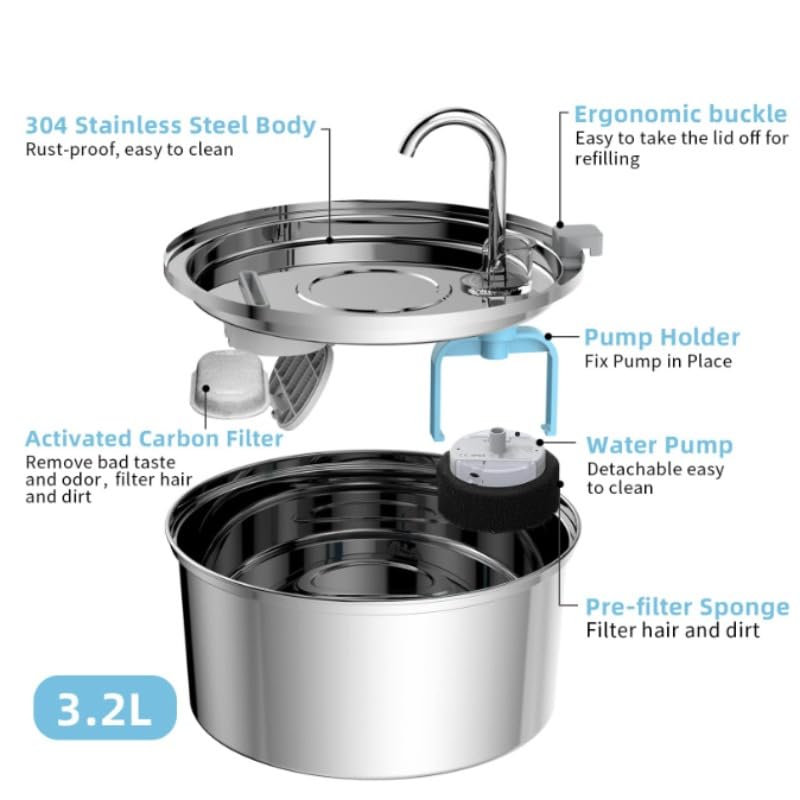 304 Stainless Steel Body
Rust-proof, easy to clean

Ergonomic buckle
Easy to take the lid off for refilling

Pump Holder
Fix Pump in Place

Activated Carbon Filter
Remove bad taste and odor, filter hair and dirt

Water Pump
Detachable easy to clean

Pre-filter Sponge
Filter hair and dirt

3.2L