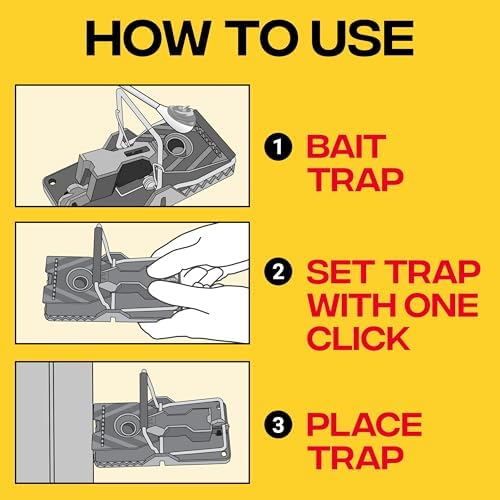 HOW TO USE

1 BAIT TRAP

2 SET TRAP WITH ONE CLICK

3 PLACE TRAP