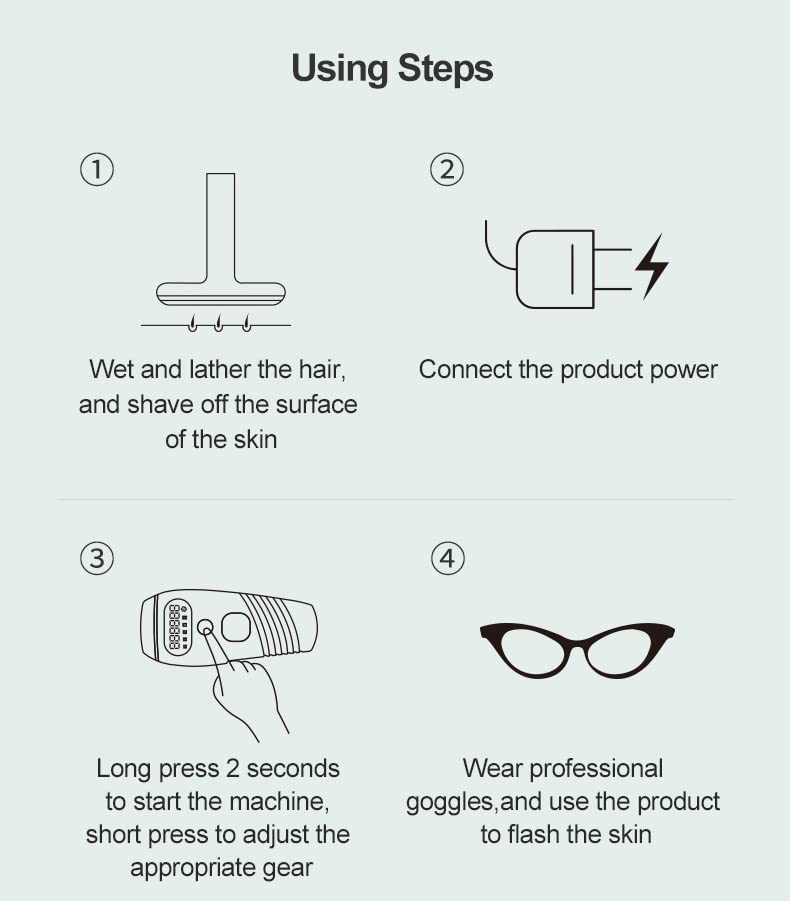 Using Steps

①

Wet and lather the hair, and shave off the surface of the skin

②

Connect the product power

③

Long press 2 seconds to start the machine, short press to adjust the appropriate gear

④

Wear professional goggles,and use the product to flash the skin