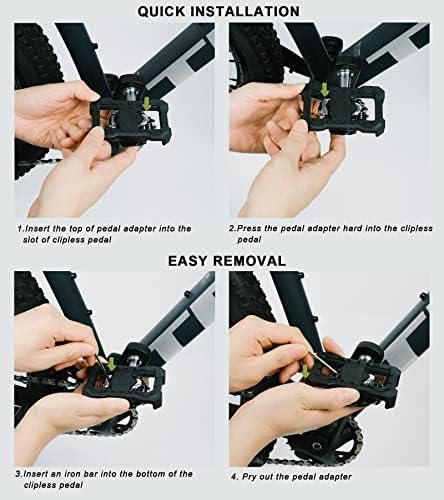 QUICK INSTALLATION

1.Insert the top of pedal adapter into the slot of clipless pedal

2.Press the pedal adapter hard into the clipless pedal

EASY REMOVAL

3.Insert an iron bar into the bottom of the clipless pedal

4. Pry out the pedal adapter