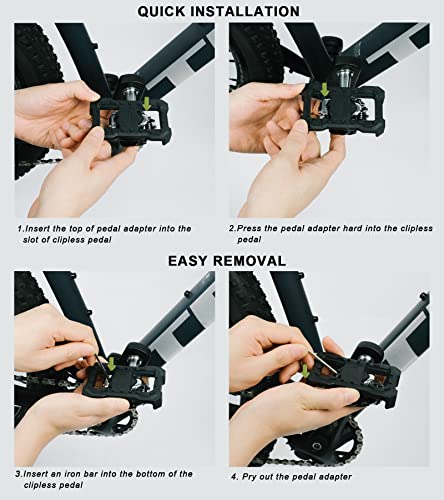 QUICK INSTALLATION

1.Insert the top of pedal adapter into the slot of clipless pedal

2.Press the pedal adapter hard into the clipless pedal

EASY REMOVAL

3.Insert an iron bar into the bottom of the clipless pedal

4. Pry out the pedal adapter