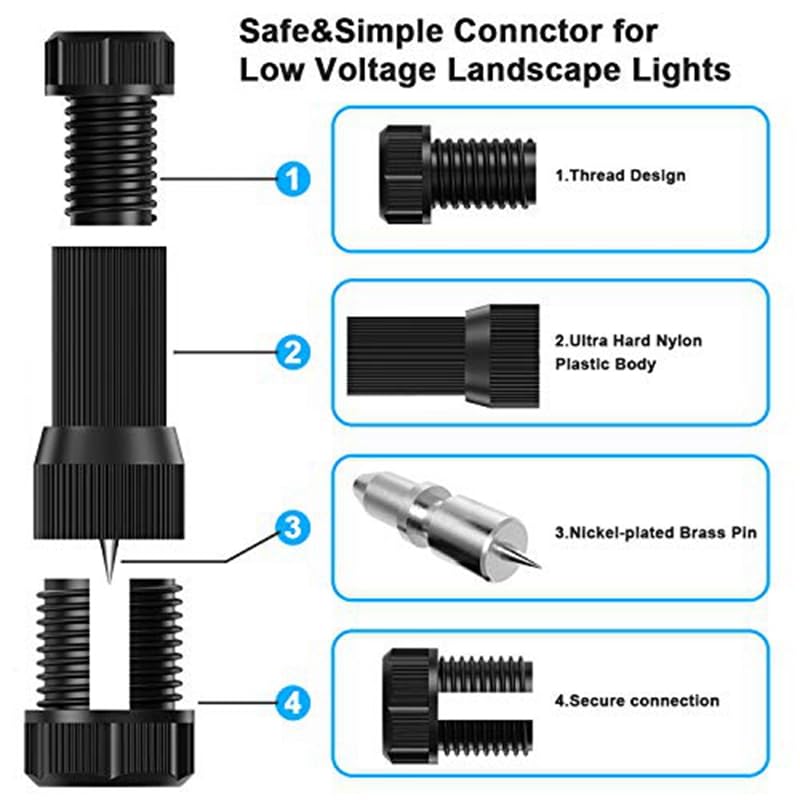 Safe&Simple Connctor for Low Voltage Landscape Lights

1

1.Thread Design

2

2.Ultra Hard Nylon Plastic Body

3

3.Nickel-plated Brass Pin

4

4.Secure connection