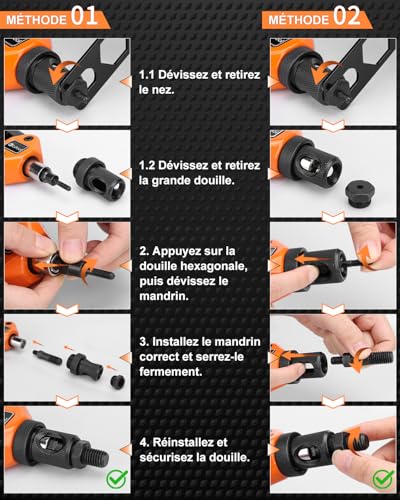 MÉTHODE 01

MÉTHODE 02

1.1 Dévissez et retirez le nez.

1.2 Dévissez et retirez la grande douille.

2. Appuyez sur la douille hexagonale, puis dévissez le mandrin.

3. Installez le mandrin correct et serrez-le fermement.

4. Réinstallez et sécurisez la douille.