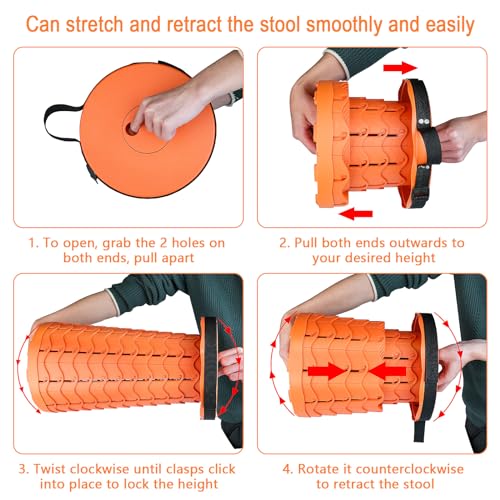 Can stretch and retract the stool smoothly and easily

1. To open, grab the 2 holes on both ends, pull apart

2. Pull both ends outwards to your desired height

3. Twist clockwise until clasps click into place to lock the height

4. Rotate it counterclockwise to retract the stool