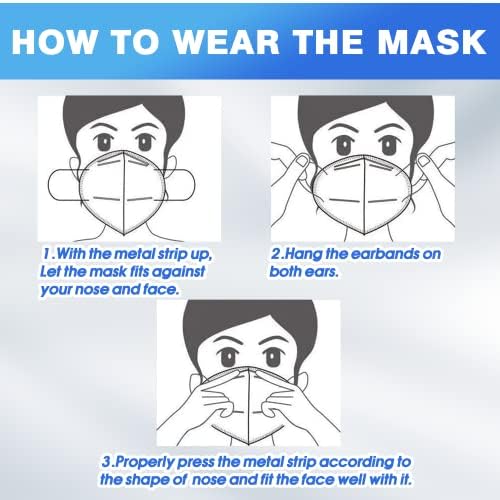 HOW TO WEAR THE MASK

1.With the metal strip up, Let the mask fits against your nose and face.

2.Hang the earbands on both ears.

3.Properly press the metal strip according to the shape of nose and fit the face well with it.