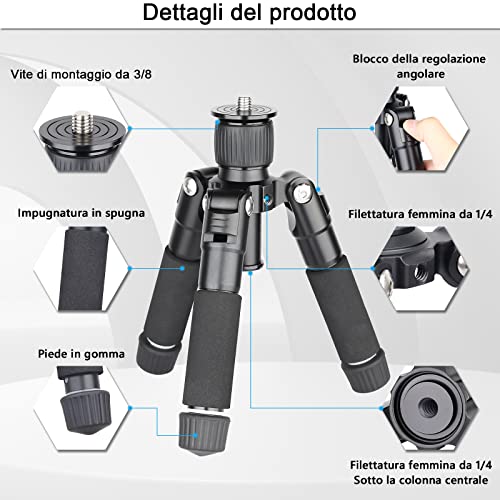 Dettagli del prodotto

Vite di montaggio da 3/8

Blocco della regolazione angolare

Impugnatura in spugna

Filettatura femmina da 1/4

Piede in gomma

Filettatura femmina da 1/4
Sotto la colonna centrale