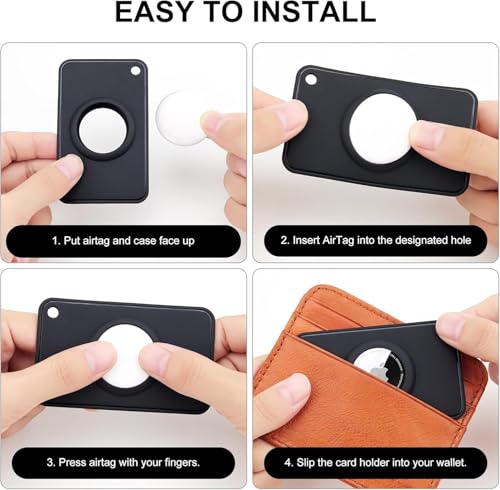 EASY TO INSTALL

1. Put airtag and case face up

2. Insert AirTag into the designated hole

3. Press airtag with your fingers.

4. Slip the card holder into your wallet.