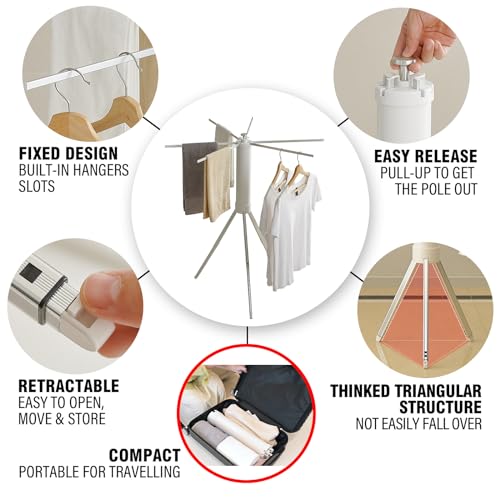 FIXED DESIGN
BUILT-IN HANGERS SLOTS

EASY RELEASE
PULL-UP TO GET THE POLE OUT

RETRACTABLE
EASY TO OPEN, MOVE & STORE

THINKED TRIANGULAR STRUCTURE
NOT EASILY FALL OVER

COMPACT
PORTABLE FOR TRAVELLING