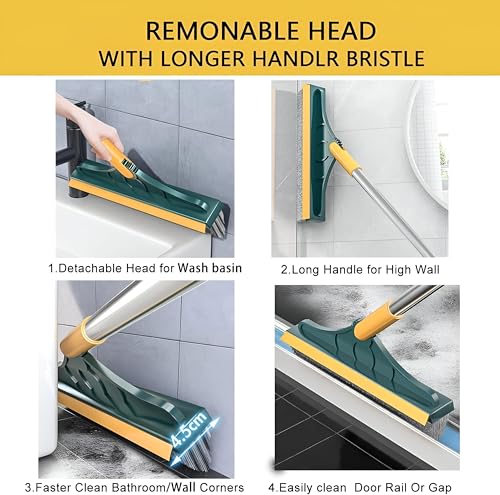 REMONABLE HEAD
WITH LONGER HANDLR BRISTLE

1.Detachable Head for Wash basin

2.Long Handle for High Wall

4.5cm

3.Faster Clean Bathroom/Wall Corners

4.Easily clean Door Rail Or Gap