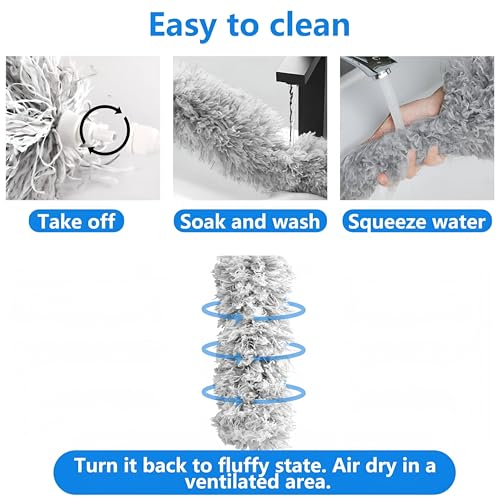 Easy to clean

Take off

Soak and wash

Squeeze water

Turn it back to fluffy state. Air dry in a ventilated area.