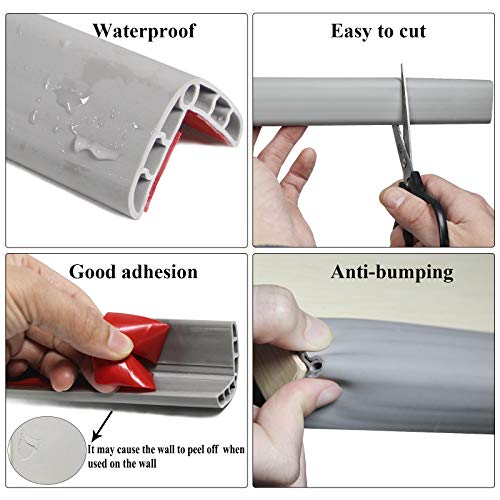 Waterproof

Easy to cut

Good adhesion

It may cause the wall to peel off when used on the wall

Anti-bumping