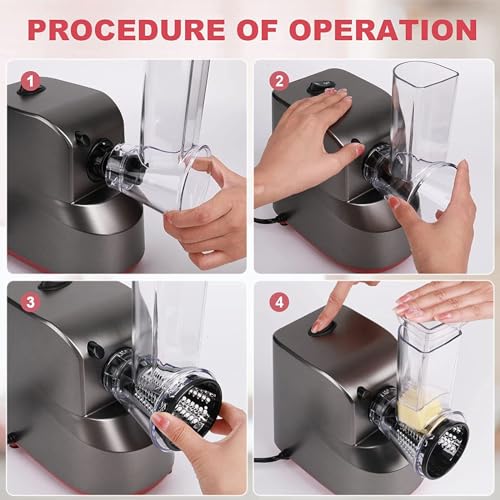 PROCEDURE OF OPERATION

1

2

3

4