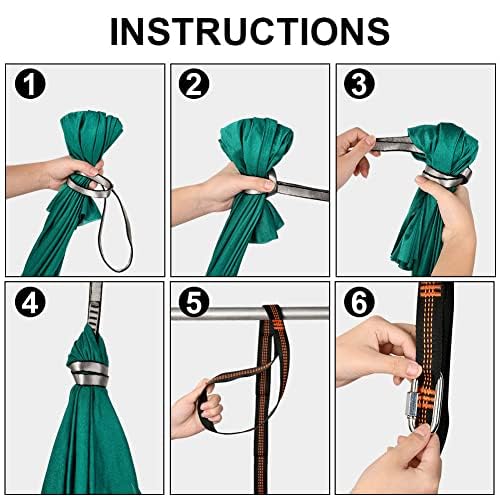 INSTRUCTIONS

1

2

3

4

5

6