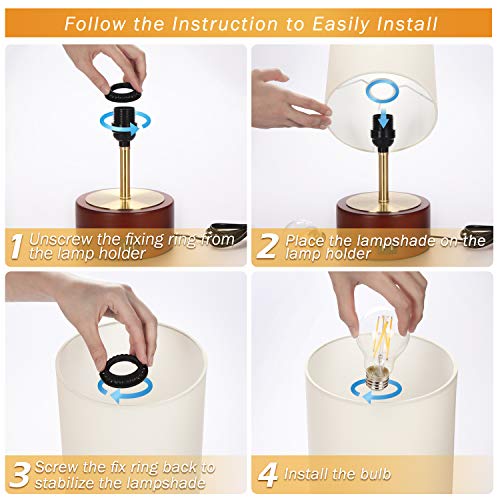 Follow the Instruction to Easily Install

1 Unscrew the fixing ring from the lamp holder

2 Place the lampshade on the lamp holder

3 Screw the fix ring back to stabilize the lampshade

4 Install the bulb