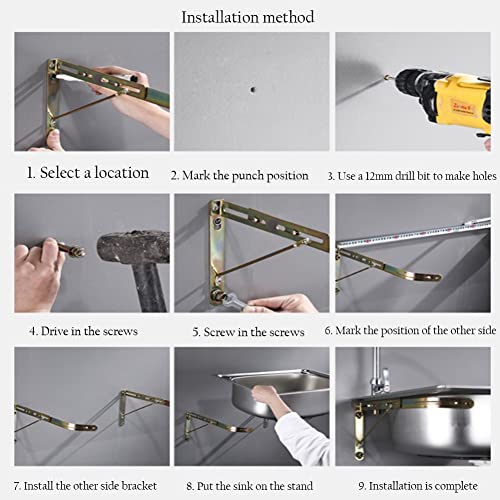 Installation method

1. Select a location

2. Mark the punch position

3. Use a 12mm drill bit to make holes

4. Drive in the screws

5. Screw in the screws

6. Mark the position of the other side

7. Install the other side bracket

8. Put the sink on the stand

9. Installation is complete