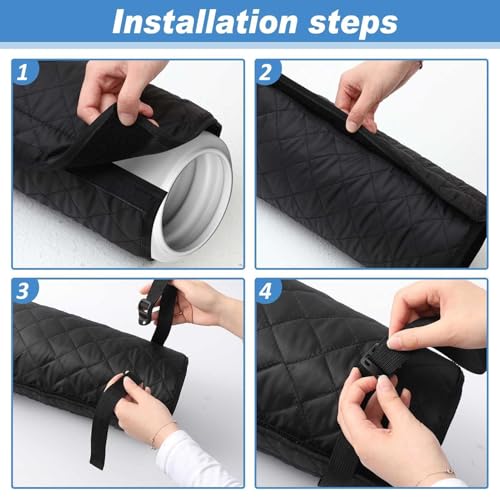 Installation steps

1

2

3

4