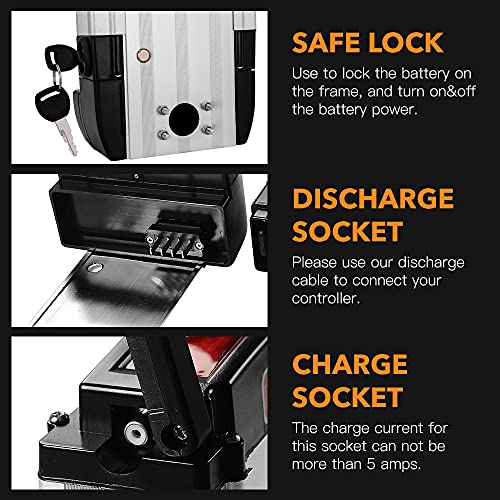 SAFE LOCK

Use to lock the battery on the frame, and turn on&off the battery power.

DISCHARGE SOCKET

Please use our discharge cable to connect your controller.

CHARGE SOCKET

The charge current for this socket can not be more than 5 amps.