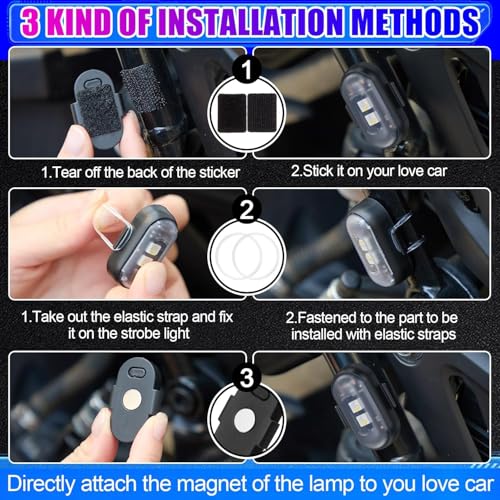 3 KIND OF INSTALLATION METHODS

1

1.Tear off the back of the sticker

2.Stick it on your love car

2

1.Take out the elastic strap and fix it on the strobe light

2.Fastened to the part to be installed with elastic straps

3

Directly attach the magnet of the lamp to you love car