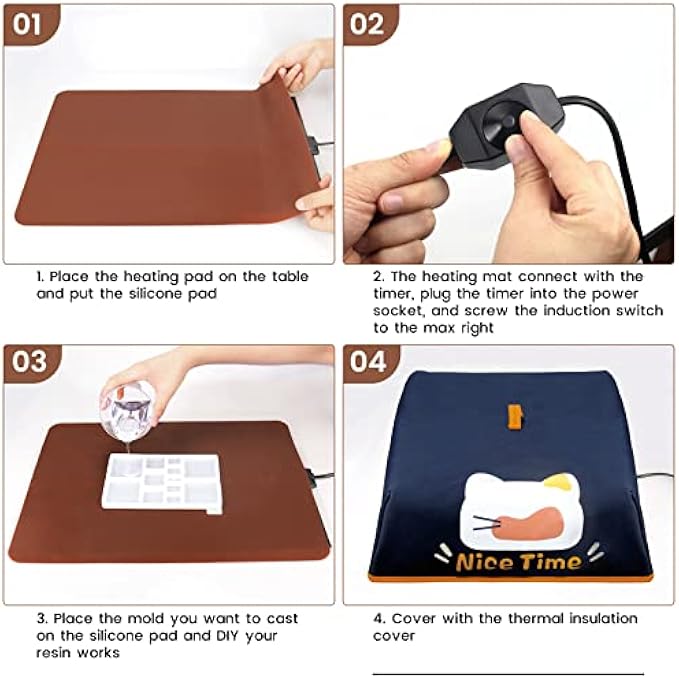 01

1. Place the heating pad on the table and put the silicone pad

02

2. The heating mat connect with the timer, plug the timer into the power socket, and screw the induction switch to the max right

03

3. Place the mold you want to cast on the silicone pad and DIY your resin works

04

Nice Time

4. Cover with the thermal insulation cover