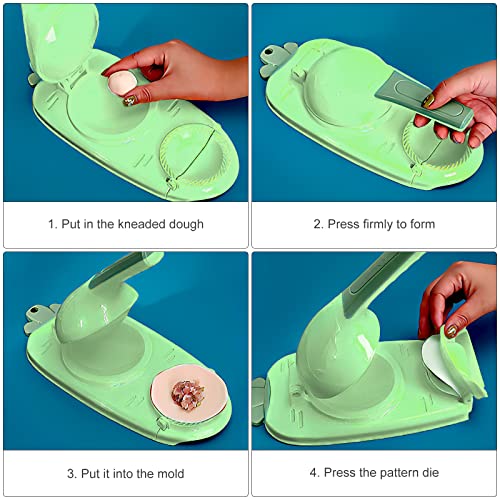 1. Put in the kneaded dough

2. Press firmly to form

3. Put it into the mold

4. Press the pattern die